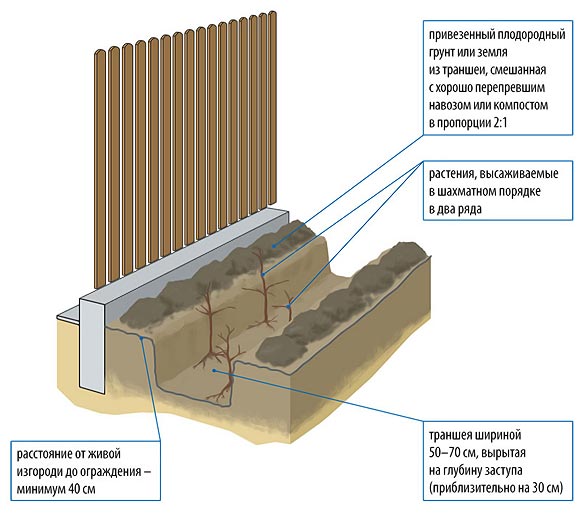 привезенный плодородный грунт или земля из траншеи, смешанная с хорошо перепревшим навозом или компостом в пропорции 2:1

растения, высаживаемые в шахматном порядке в два ряда

расстояние от живой изгороди до ограждения – минимум 40 см

траншея шириной 50–70 см, вырытая на глубину заступа (приблизительно на 30 см)